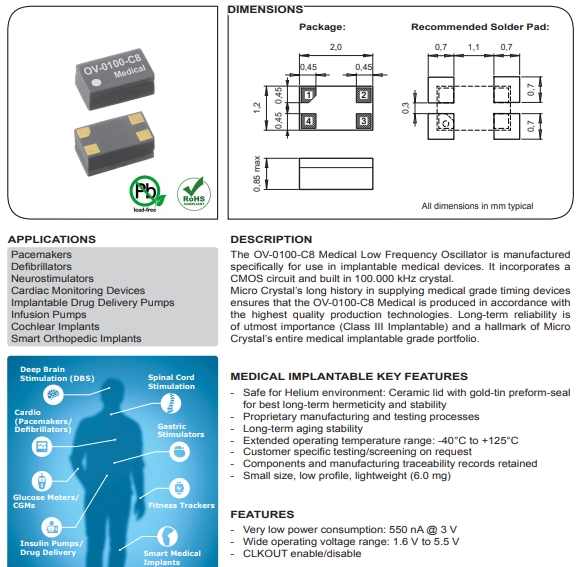 OV-0100-C8
Medical

Pb
lead-free

RoHS
COMPLIANT

DIMENSIONS

Package:

2,0
0,45
0,45
1,2
0,45
0,45
1
2
4
3
0,85 max

Recommended Solder Pad:

0,7
1,1
0,7
0,3
0,7
0,7

All dimensions in mm typical

APPLICATIONS

Pacemakers
Defibrillators
Neurostimulators
Cardiac Monitoring Devices
Implantable Drug Delivery Pumps
Infusion Pumps
Cochlear Implants
Smart Orthopedic Implants

Deep Brain Stimulation (DBS)
Spinal Cord Stimulation
Cardio (Pacemakers/ Defibrillators)
Gastric Stimulators
Glucose Meters/ CGMs
Fitness Trackers
Insulin Pumps/ Drug Delivery
Smart Medical Implants

DESCRIPTION

The OV-0100-C8 Medical Low Frequency Oscillator is manufactured specifically for use in implantable medical devices. It incorporates a CMOS circuit and built in 100.000 kHz crystal.
Micro Crystal's long history in supplying medical grade timing devices ensures that the OV-0100-C8 Medical is produced in accordance with the highest quality production technologies. Long-term reliability is of utmost importance (Class III Implantable) and a hallmark of Micro Crystal's entire medical implantable grade portfolio.

MEDICAL IMPLANTABLE KEY FEATURES

- Safe for Helium environment: Ceramic lid with gold-tin preform-seal for best long-term hermeticity and stability
- Proprietary manufacturing and testing processes
- Long-term aging stability
- Extended operating temperature range: -40°C to +125°C
- Customer specific testing/screening on request
- Components and manufacturing traceability records retained
- Small size, low profile, lightweight (6.0 mg)

FEATURES

- Very low power consumption: 550 nA @ 3 V
- Wide operating voltage range: 1.6 V to 5.5 V
- CLKOUT enable/disable